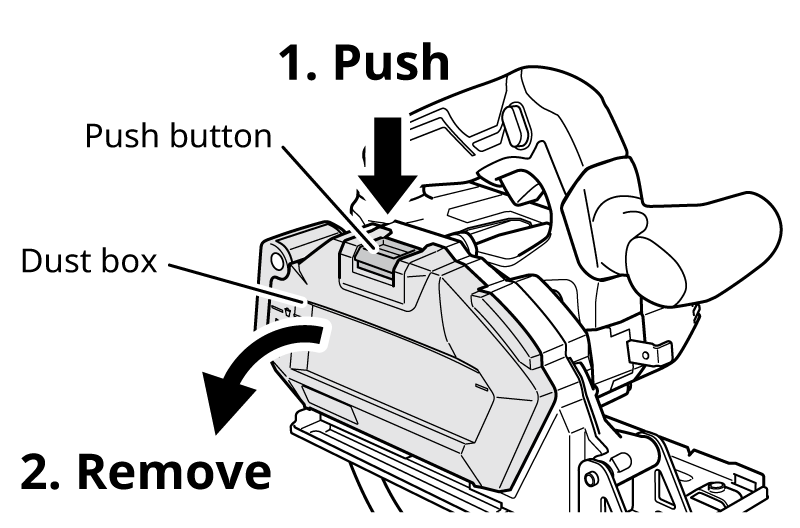 1. Push

Push button

Dust box

2. Remove